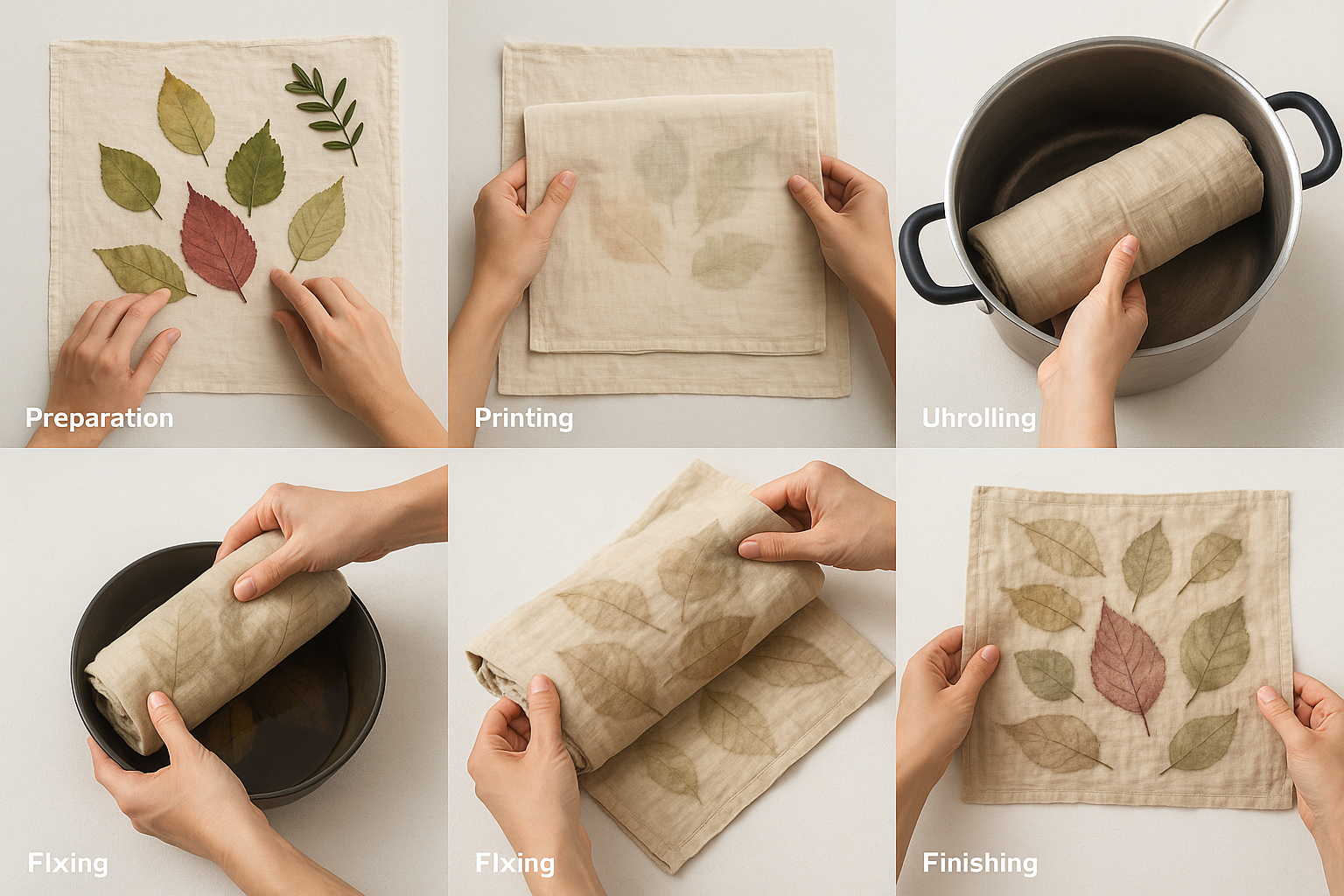 Preparation

Printing

Uhrolling

FIxing

FIxing

Finishing